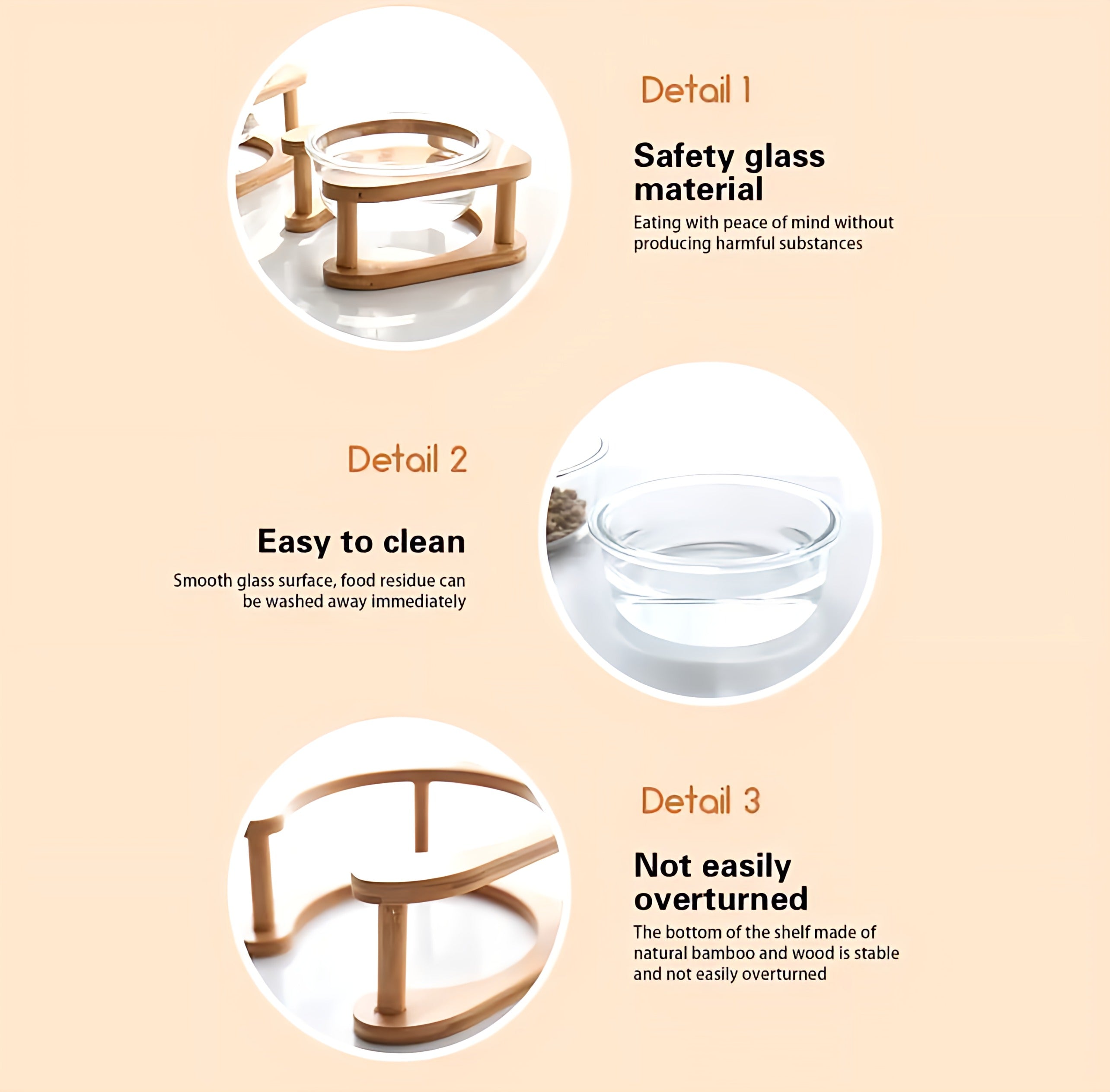 Detail 1

Safety glass material

Eating with peace of mind without producing harmful substances

Detail 2

Easy to clean

Smooth glass surface, food residue can be washed away immediately

Detail 3

Not easily overturned

The bottom of the shelf made of natural bamboo and wood is stable and not easily overturned